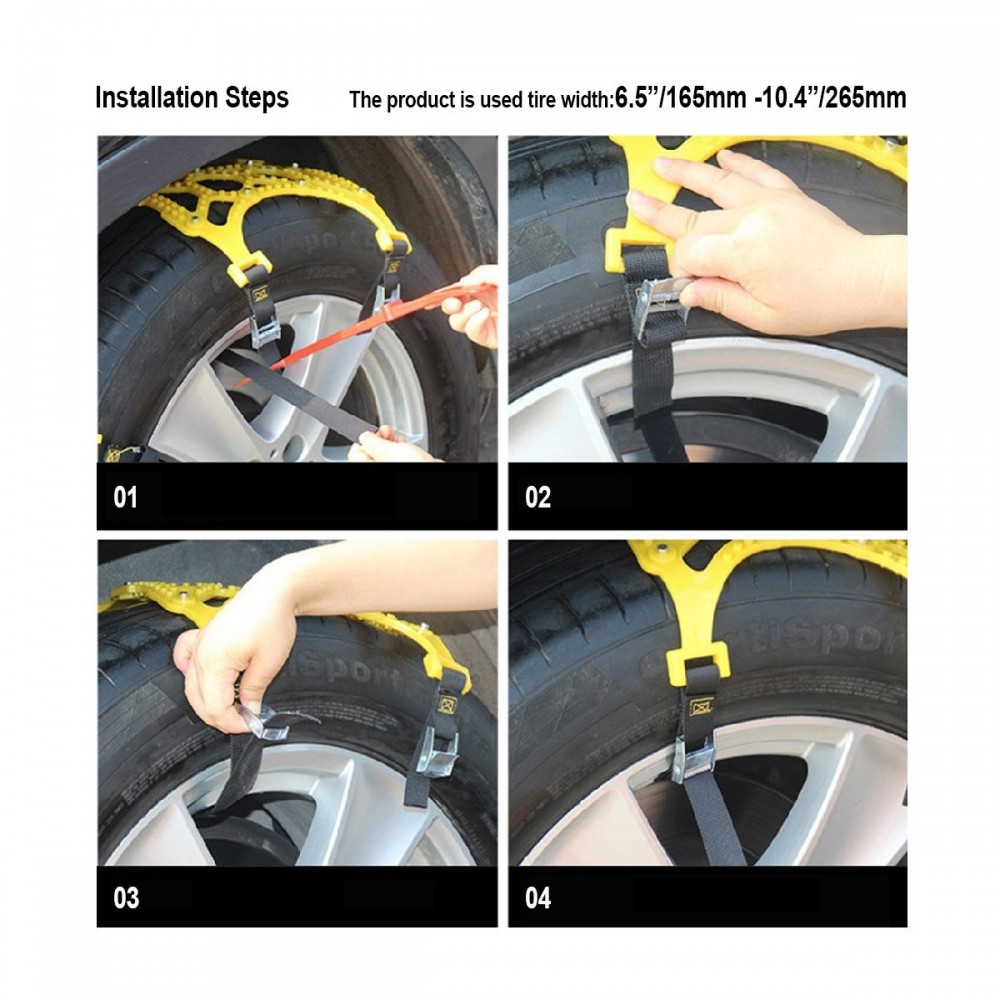 Installation Steps The product is used tire width:6.5"/165mm -10.4"/265mm

01

02

03

04