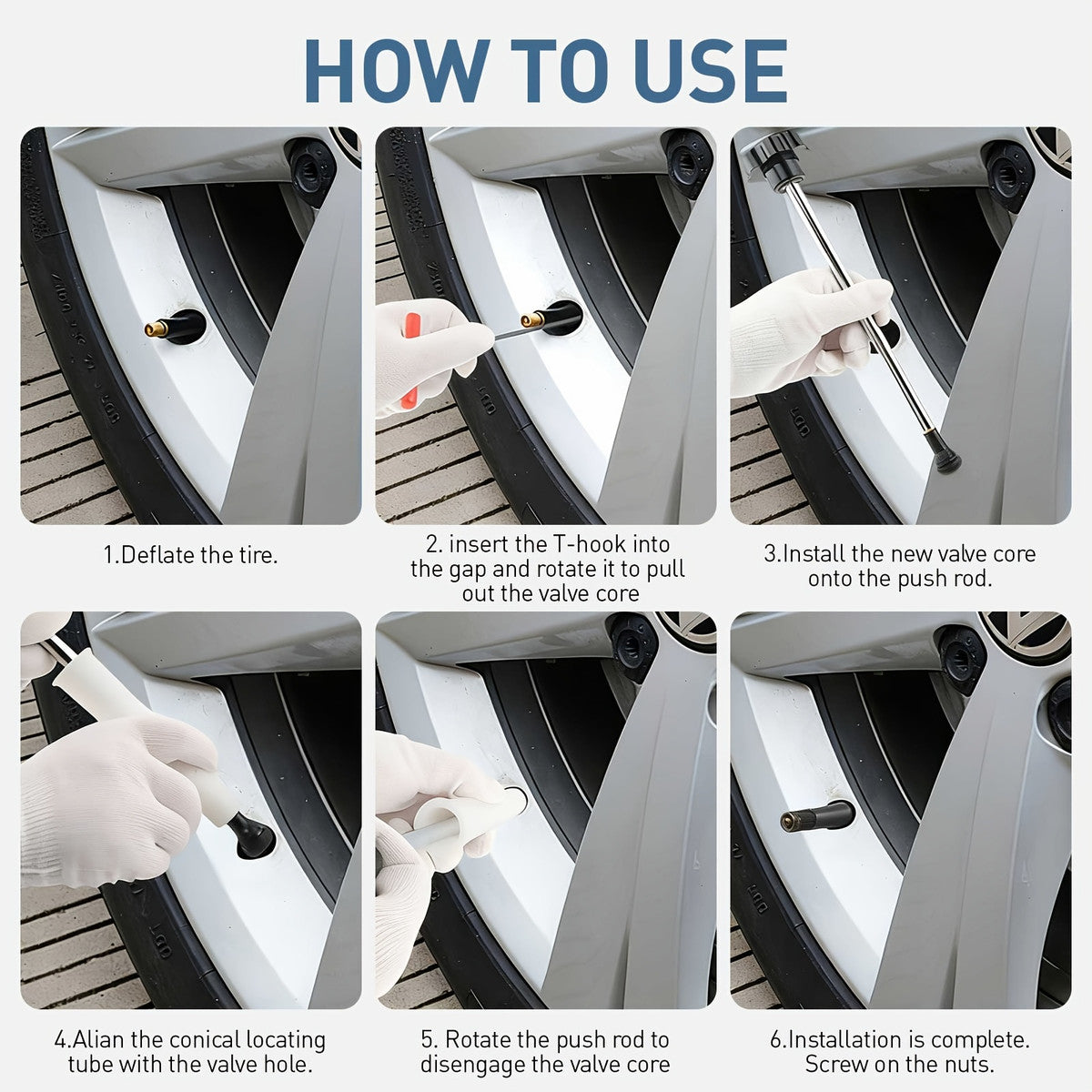 HOW TO USE

1.Deflate the tire.

2. insert the T-hook into the gap and rotate it to pull out the valve core

3.Install the new valve core onto the push rod.

4.Alian the conical locating tube with the valve hole.

5. Rotate the push rod to disengage the valve core

6.Installation is complete. Screw on the nuts.