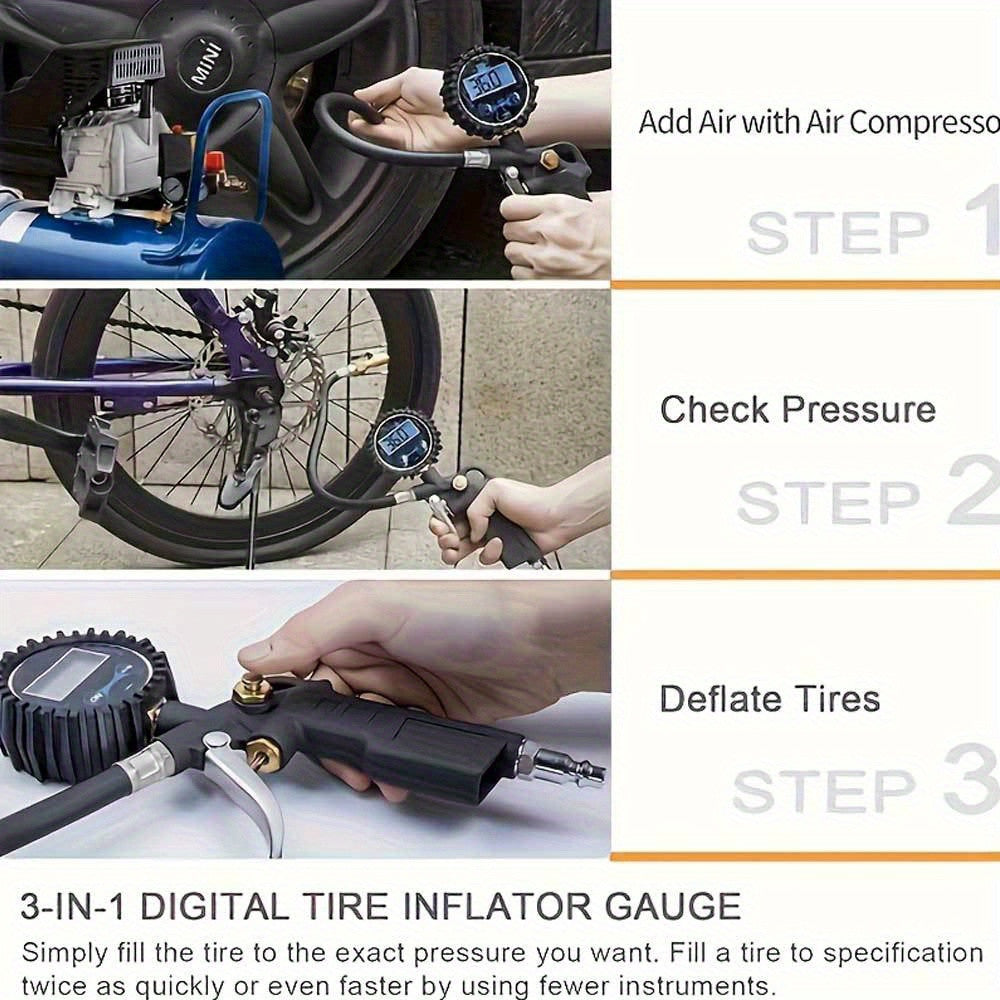 MINI

36.0

Add Air with Air Compresso

STEP 1

36.0

Check Pressure

STEP 2

Deflate Tires

STEP 3

3-IN-1 DIGITAL TIRE INFLATOR GAUGE

Simply fill the tire to the exact pressure you want. Fill a tire to specification twice as quickly or even faster by using fewer instruments.